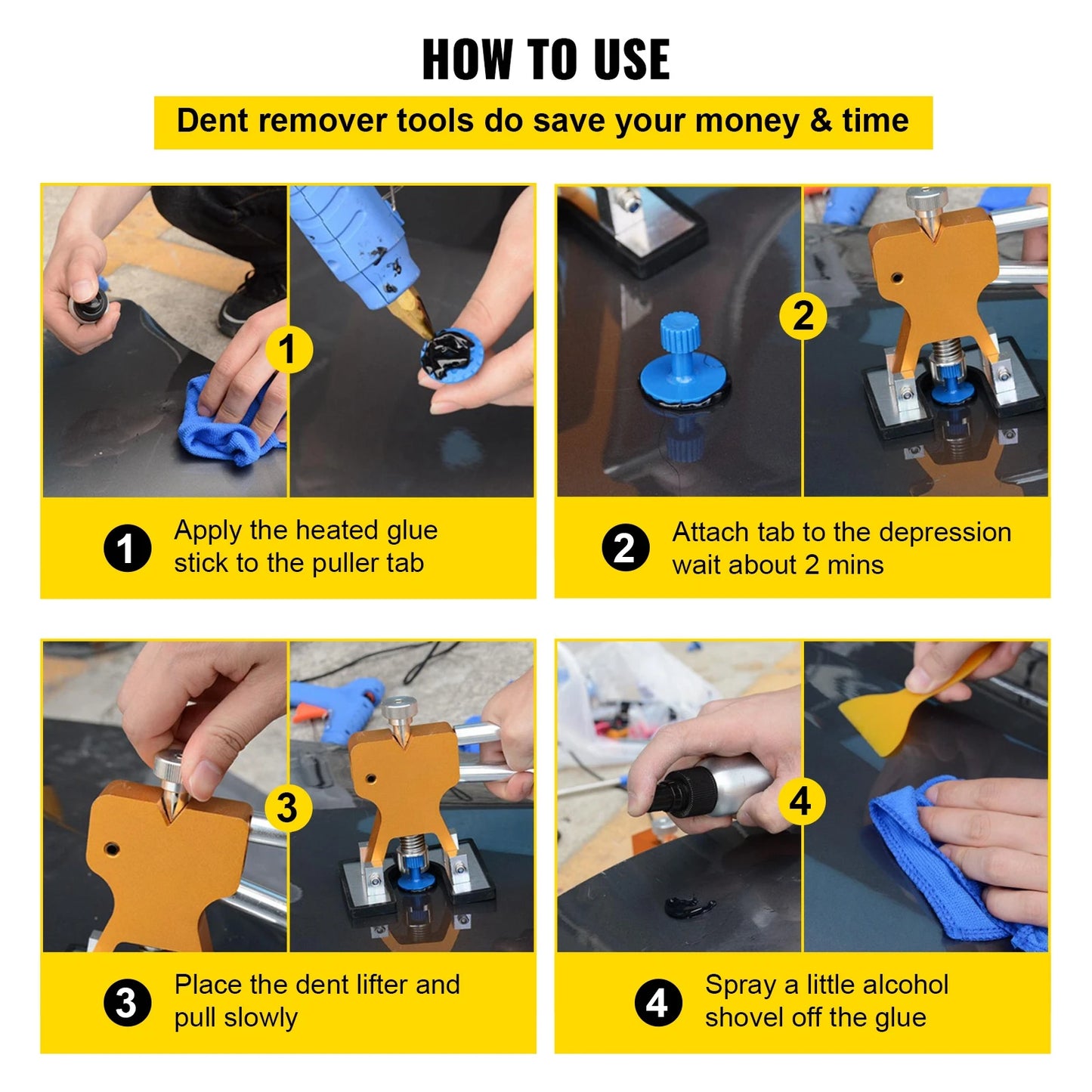 HOW TO USE

Dent remover tools do save your money & time

1

1 Apply the heated glue stick to the puller tab

2

2 Attach tab to the depression wait about 2 mins

3

3 Place the dent lifter and pull slowly

4

4 Spray a little alcohol shovel off the glue