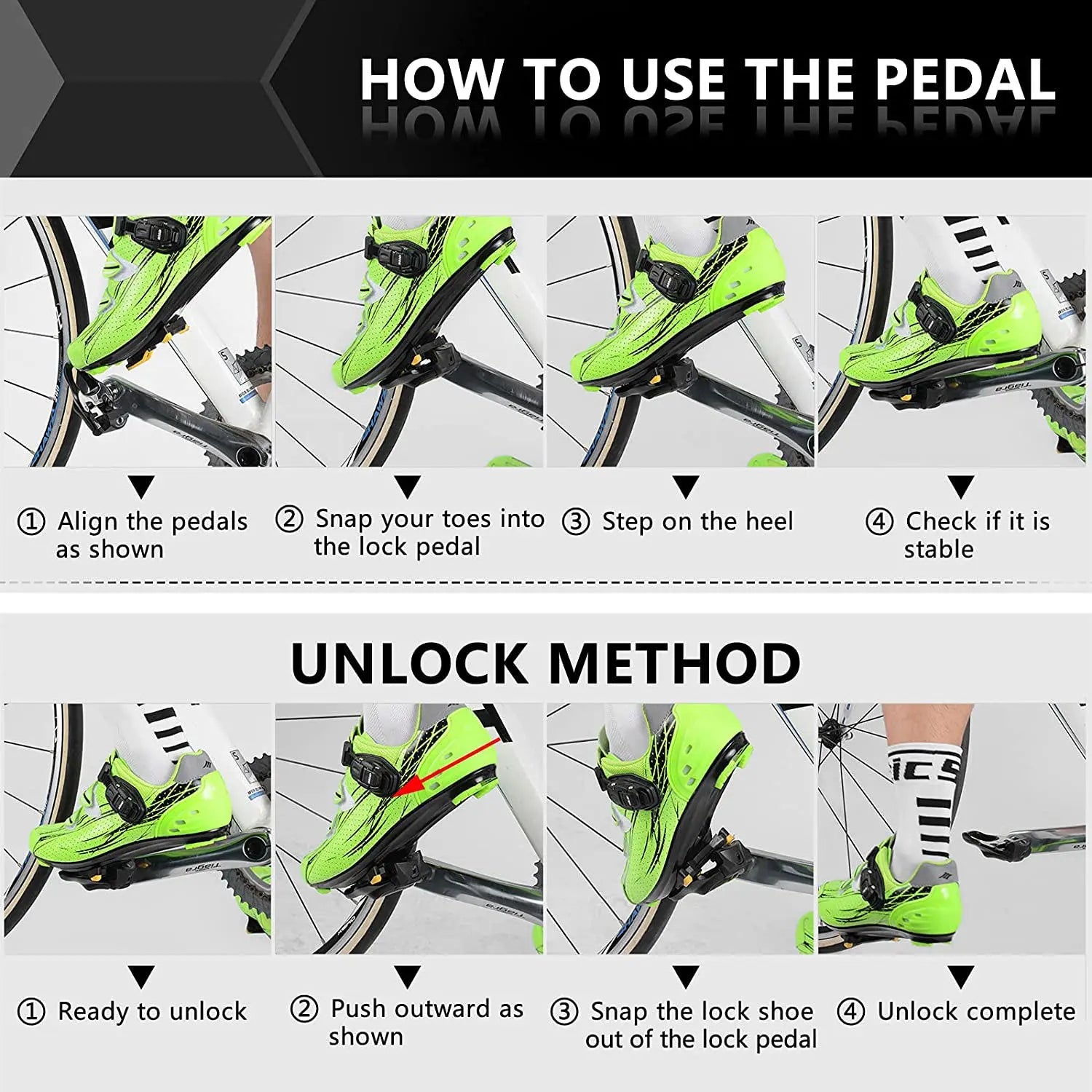 HOW TO USE THE PEDAL

① Align the pedals as shown

② Snap your toes into the lock pedal

③ Step on the heel

④ Check if it is stable

UNLOCK METHOD

① Ready to unlock

② Push outward as shown

③ Snap the lock shoe out of the lock pedal

④ Unlock complete