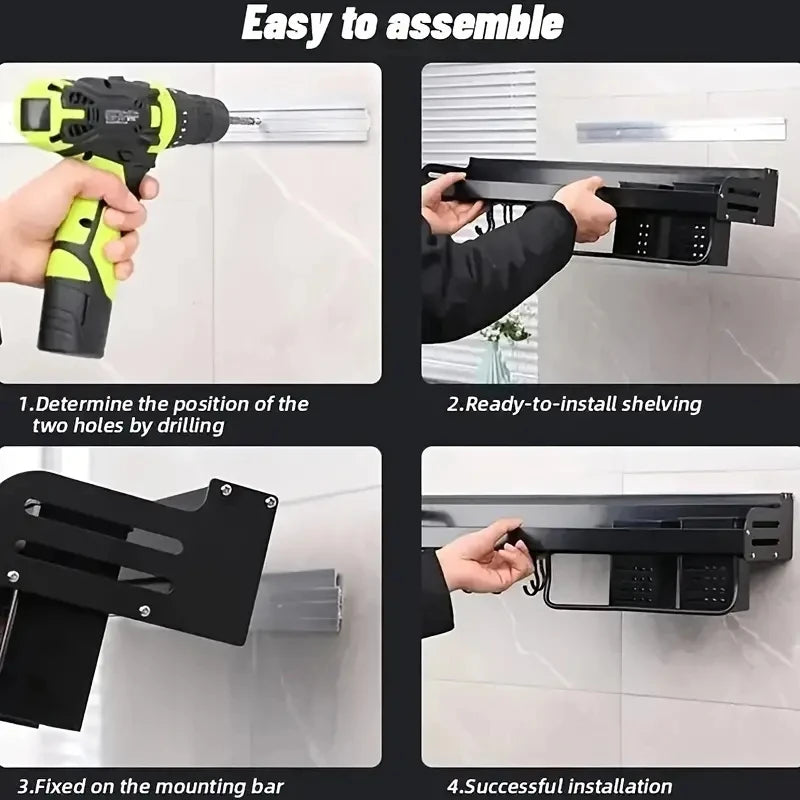 Easy to assemble

1.Determine the position of the two holes by drilling

2.Ready-to-install shelving

3.Fixed on the mounting bar

4.Successful installation