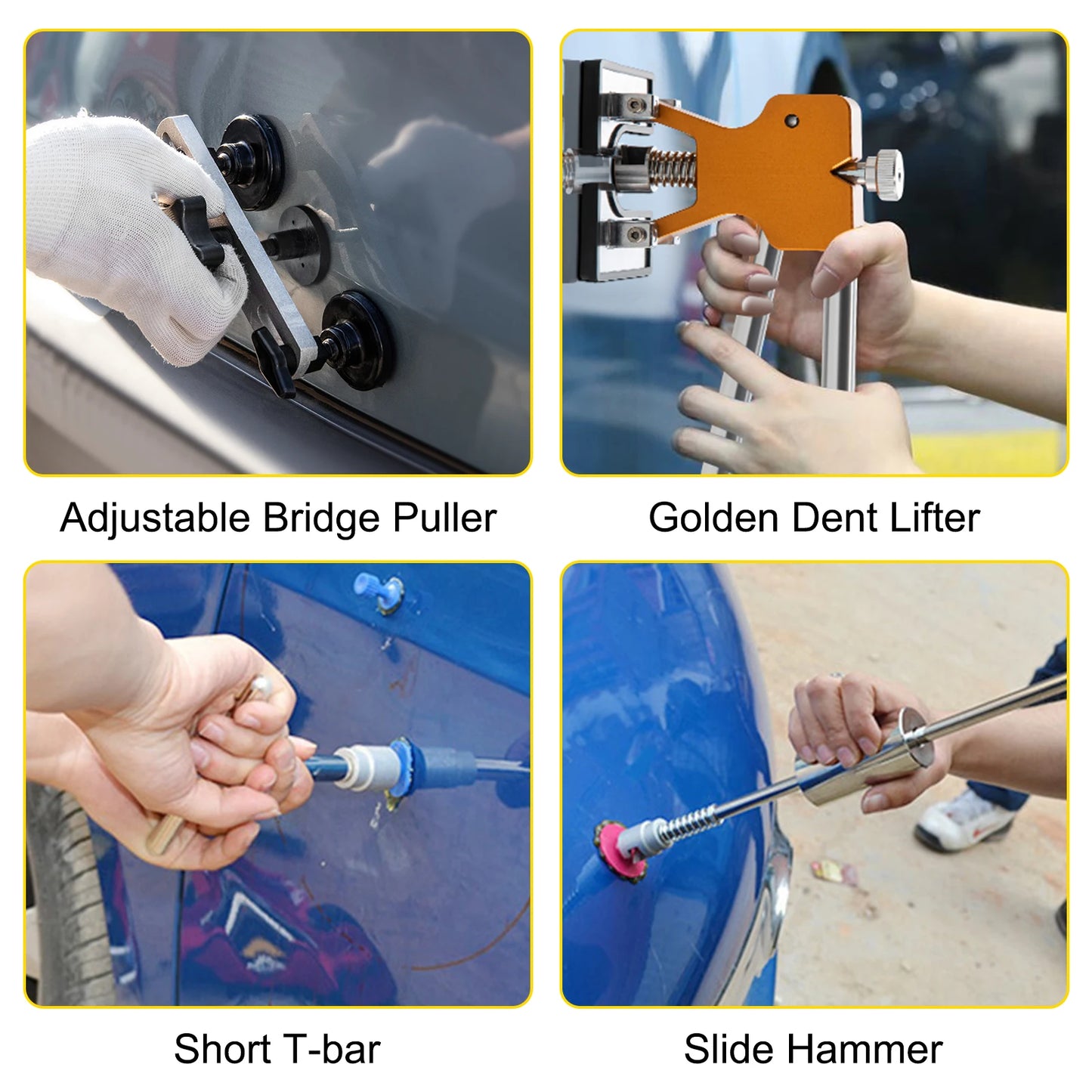 Adjustable Bridge Puller

Golden Dent Lifter

Short T-bar

Slide Hammer